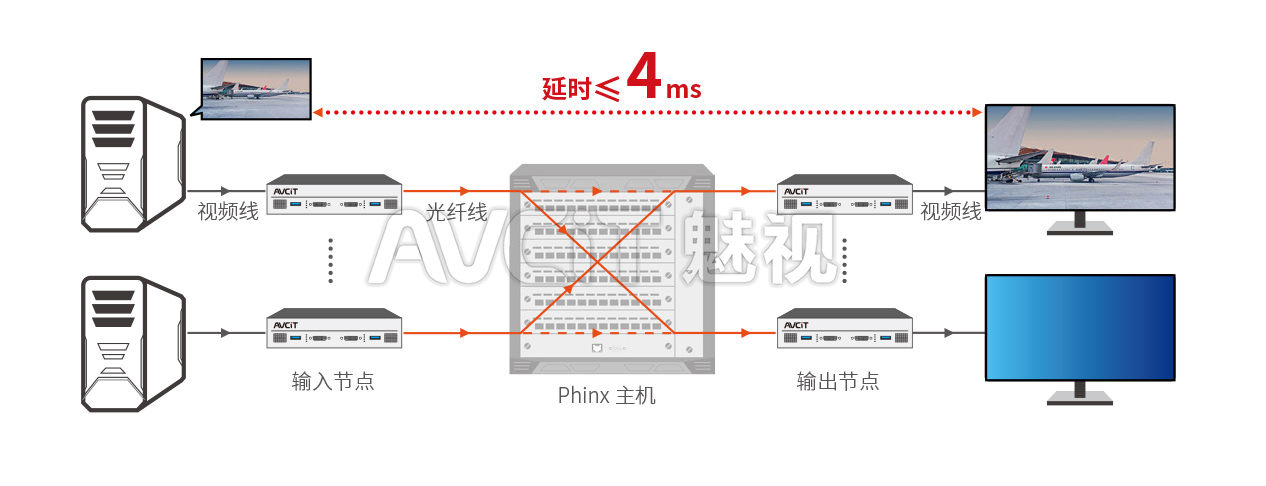 延时≤4ms

AVCiT

视频线

光纤线

AVCiT

视频线

AVCiT 魅视

AVCiT

AVCiT

输入节点

Phinx 主机

输出节点